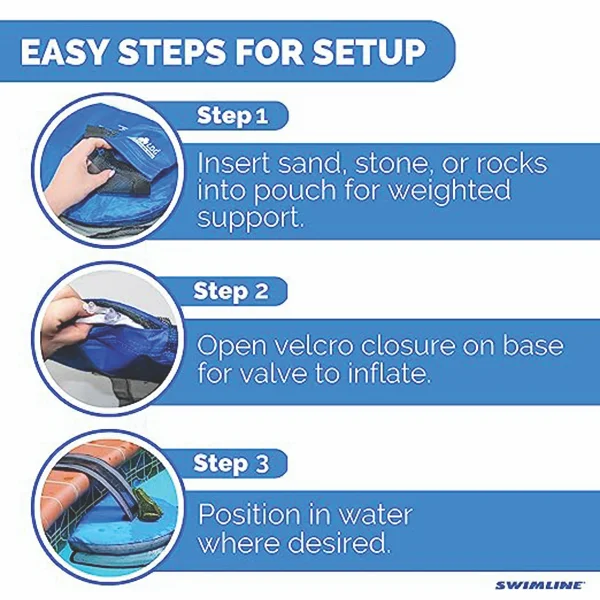 EASY STEPS FOR SETUP

Step 1

Insert sand, stone, or rocks into pouch for weighted support.

Step 2

Open velcro closure on base for valve to inflate.

Step 3

Position in water where desired.

SWIMLINE